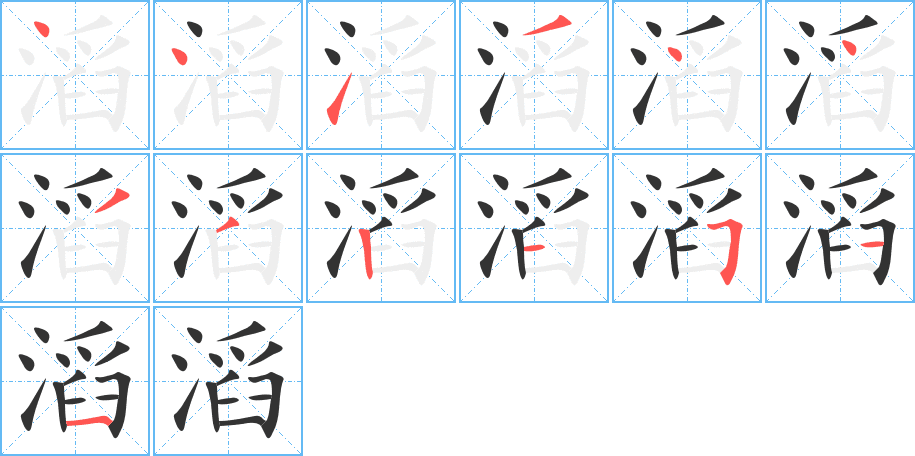 滔